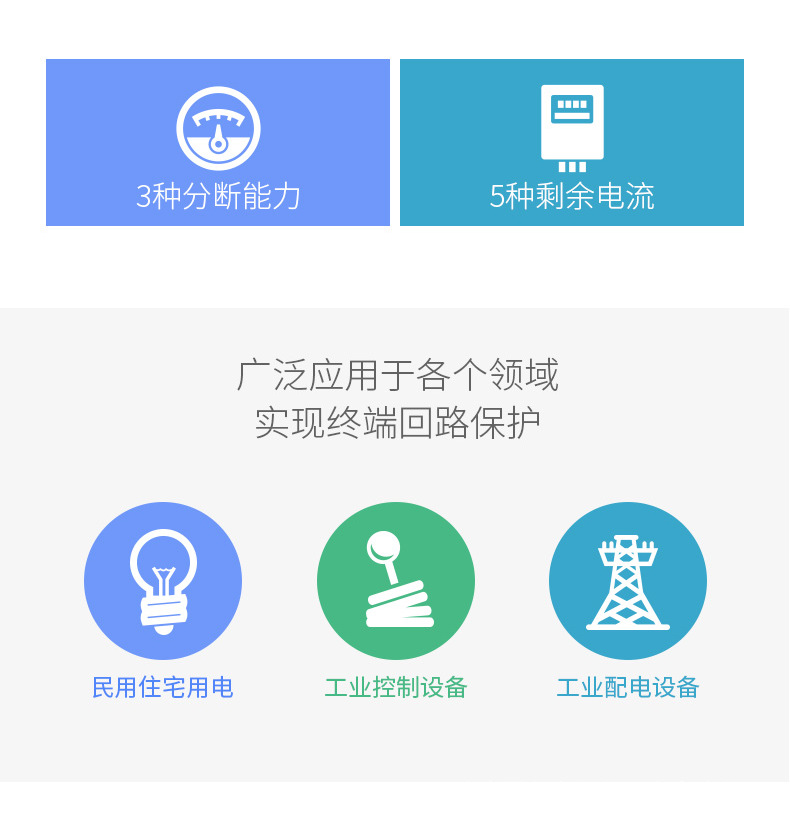 3种分断能力

5种剩余电流

广泛应用于各个领域
实现终端回路保护

民用住宅用电

工业控制设备

工业配电设备